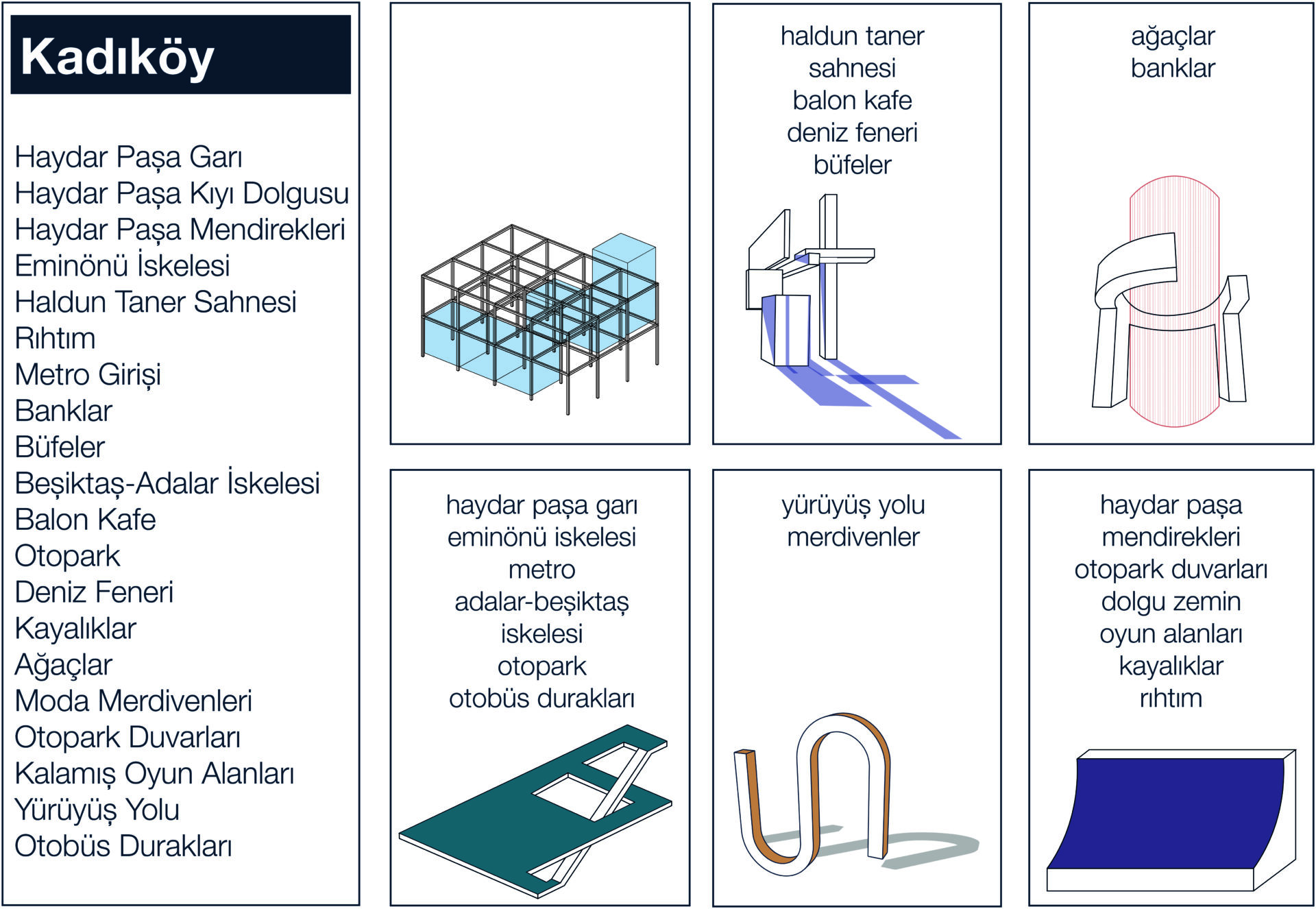 Kadıköy

Haydar Paşa Garı
Haydar Paşa Kıyı Dolgusu
Haydar Paşa Mendirekleri
Eminönü İskelesi
Haldun Taner Sahnesi
Rıhtım
Metro Girişi
Banklar
Büfeler
Beşiktaş-Adalar İskelesi
Balon Kafe
Otopark
Deniz Feneri
Kayalıklar
Ağaçlar
Moda Merdivenleri
Otopark Duvarları
Kalamış Oyun Alanları
Yürüyüş Yolu
Otobüs Durakları

haldun taner
sahnesi
balon kafe
deniz feneri
büfeler

ağaçlar
banklar

haydar paşa garı
eminönü iskelesi
metro
adalar-beşiktaş
iskelesi
otopark
otobüs durakları

yürüyüş yolu
merdivenler

haydar paşa
mendirekleri
otopark duvarları
dolgu zemin
oyun alanları
kayalıklar
rıhtım