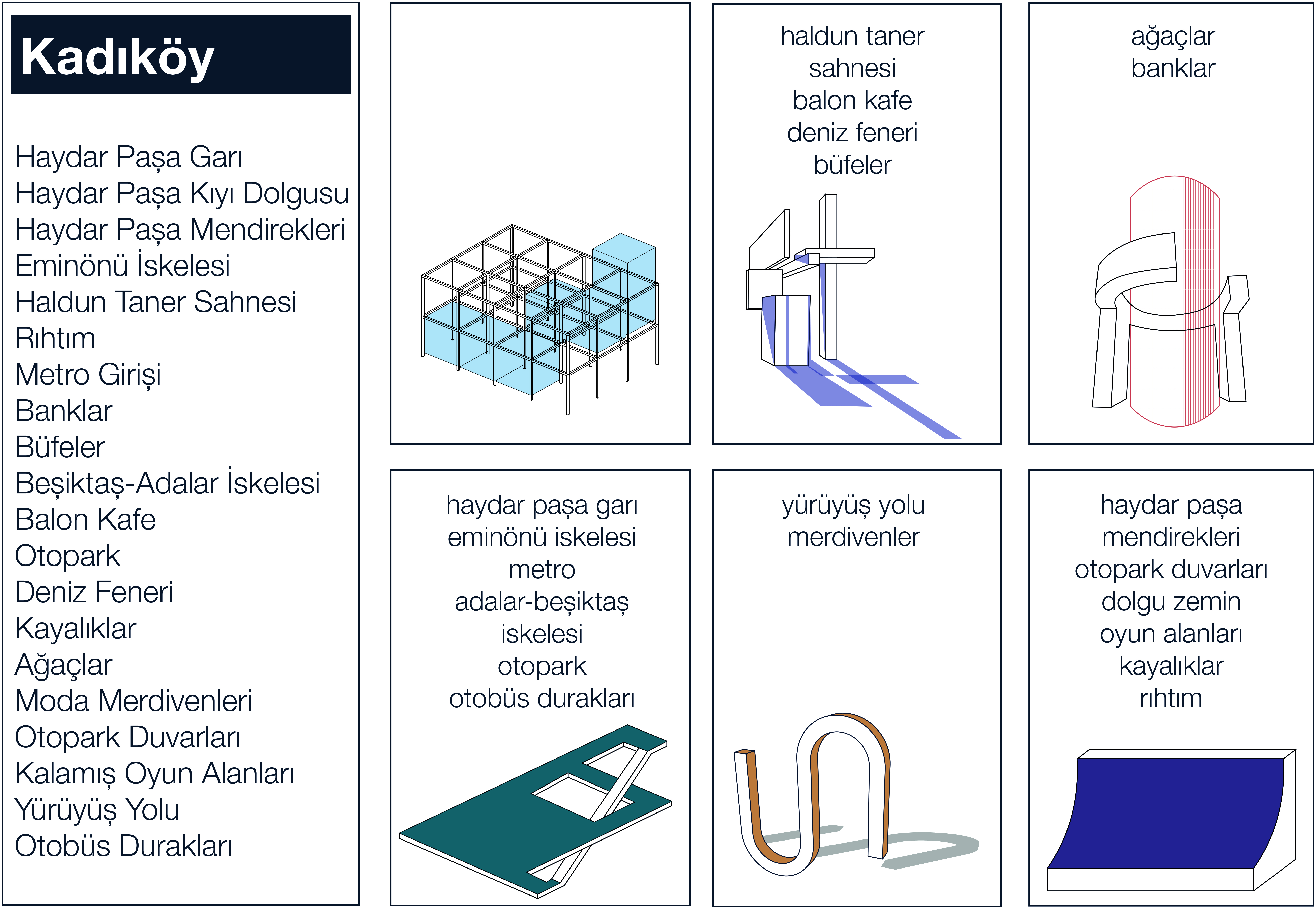 Kadıköy

Haydar Paşa Garı
Haydar Paşa Kıyı Dolgusu
Haydar Paşa Mendirekleri
Eminönü İskelesi
Haldun Taner Sahnesi
Rıhtım
Metro Girişi
Banklar
Büfeler
Beşiktaş-Adalar İskelesi
Balon Kafe
Otopark
Deniz Feneri
Kayalıklar
Ağaçlar
Moda Merdivenleri
Otopark Duvarları
Kalamış Oyun Alanları
Yürüyüş Yolu
Otobüs Durakları

haldun taner sahnesi
balon kafe
deniz feneri
büfeler

ağaçlar
banklar

haydar paşa garı
eminönü iskelesi
metro
adalar-beşiktaş iskelesi
otopark
otobüs durakları

yürüyüş yolu
merdivenler

haydar paşa mendirekleri
otopark duvarları
dolgu zemin
oyun alanları
kayalıklar
rıhtım