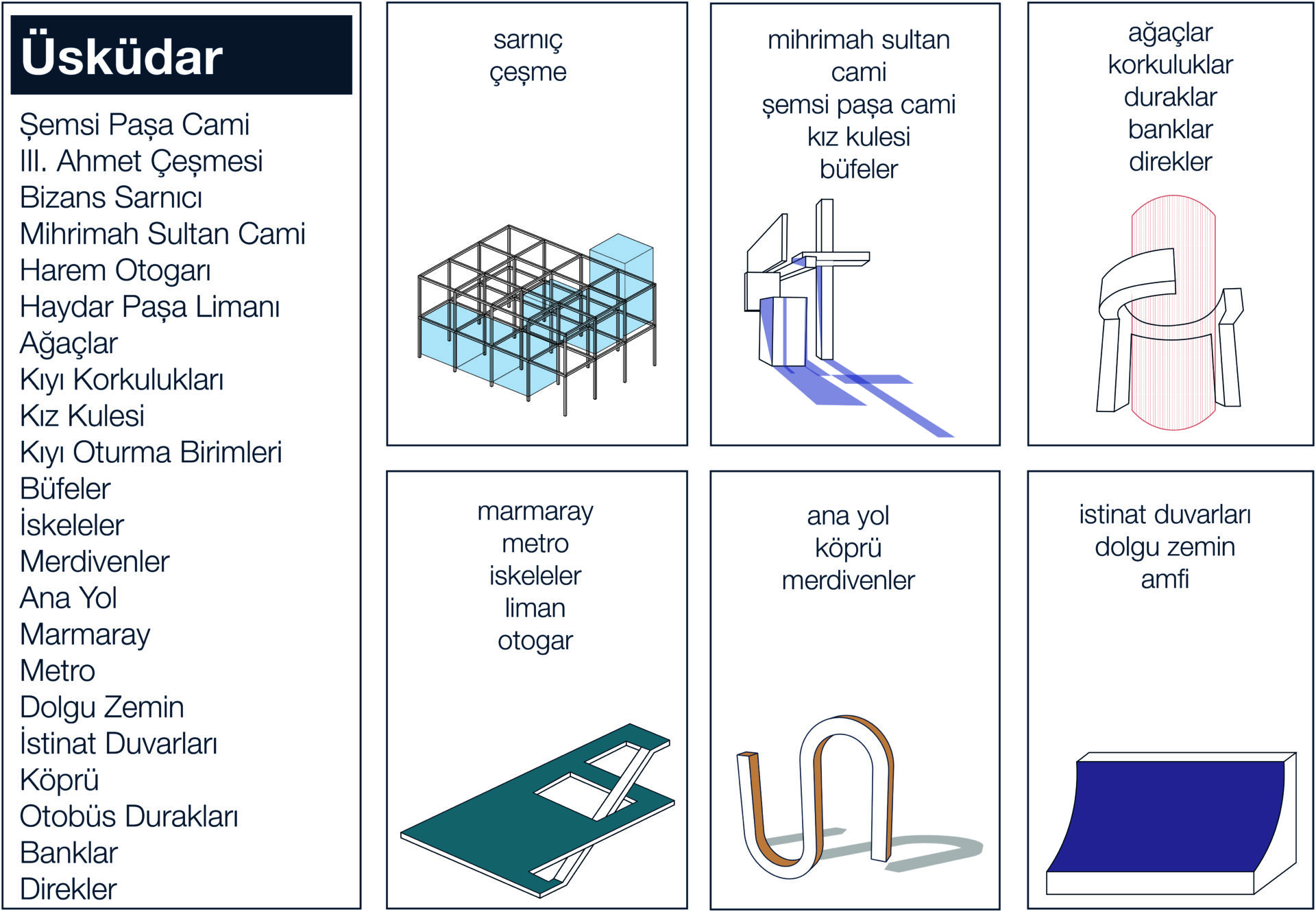 Üsküdar

Şemsi Paşa Cami
III. Ahmet Çeşmesi
Bizans Sarnıcı
Mihrimah Sultan Cami
Harem Otogarı
Haydar Paşa Limanı
Ağaçlar
Kıyı Korkulukları
Kız Kulesi
Kıyı Oturma Birimleri
Büfeler
İskeleler
Merdivenler
Ana Yol
Marmaray
Metro
Dolgu Zemin
İstinat Duvarları
Köprü
Otobüs Durakları
Banklar
Direkler

sarnıç
çeşme

mihrimah sultan
cami
şemsi paşa cami
kız kulesi
büfeler

ağaçlar
korkuluklar
duraklar
banklar
direkler

marmaray
metro
iskeleler
liman
otogar

ana yol
köprü
merdivenler

istinat duvarları
dolgu zemin
amfi