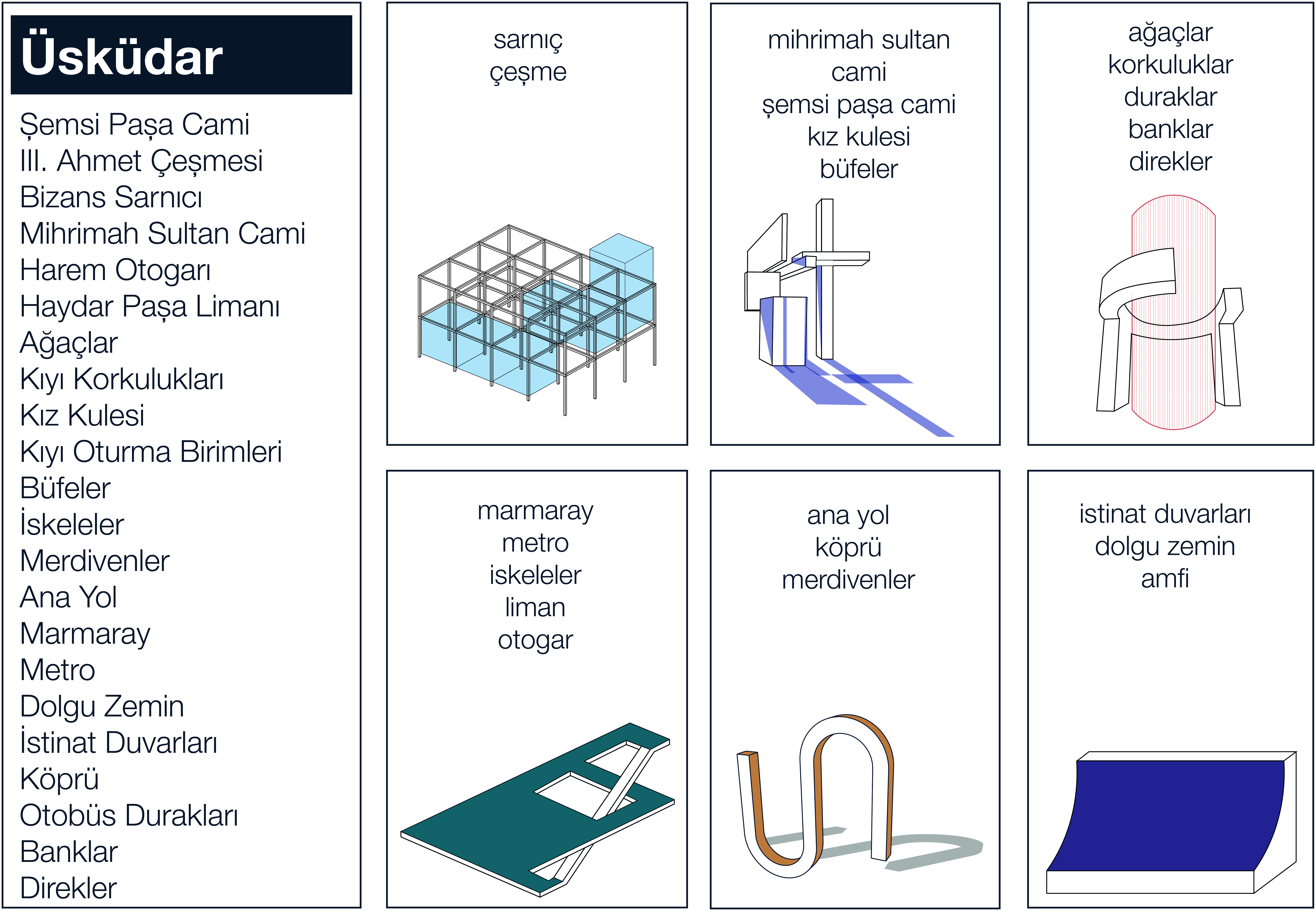 Üsküdar

Şemsi Paşa Cami
III. Ahmet Çeşmesi
Bizans Sarnıcı
Mihrimah Sultan Cami
Harem Otogarı
Haydar Paşa Limanı
Ağaçlar
Kıyı Korkulukları
Kız Kulesi
Kıyı Oturma Birimleri
Büfeler
İskeleler
Merdivenler
Ana Yol
Marmaray
Metro
Dolgu Zemin
İstinat Duvarları
Köprü
Otobüs Durakları
Banklar
Direkler

sarnıç
çeşme

mihrimah sultan cami
şemsi paşa cami
kız kulesi
büfeler

ağaçlar
korkuluklar
duraklar
banklar
direkler

marmaray
metro
iskeleler
liman
otogar

ana yol
köprü
merdivenler

istinat duvarları
dolgu zemin
amfi