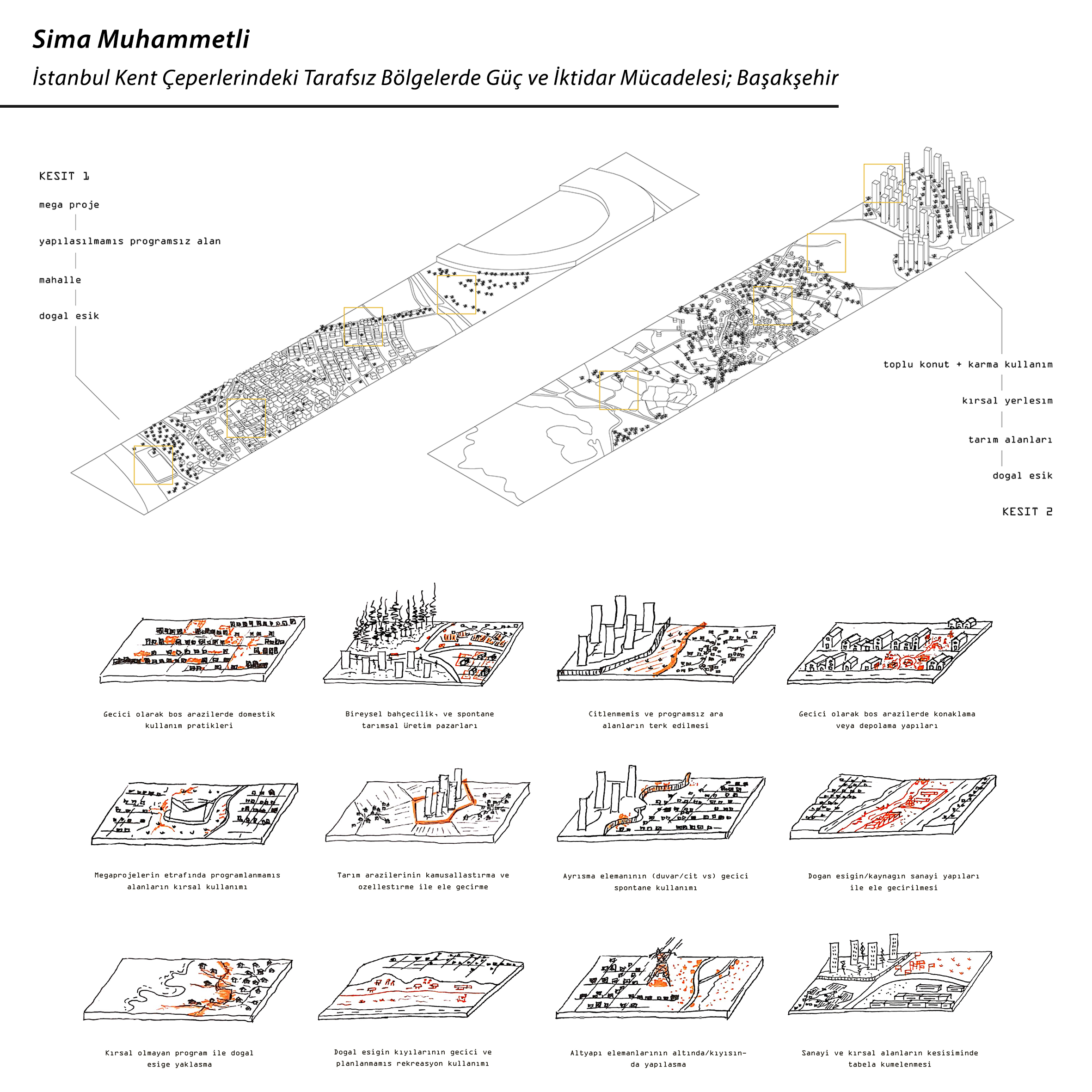 Sima Muhammetli

İstanbul Kent Çeperlerindeki Tarafsız Bölgelerde Güç ve İktidar Mücadelesi; Başakşehir

KESIT 1

mega proje

yapılasılmamıs programsız alan

mahalle

dogal esik

toplu konut + karma kullanım

kırsal yerlesım

tarım alanları

dogal esik

KESIT 2

Gecici olarak bos arazilerde domestik kullanım pratikleri

Bireysel bahçecilik, ve spontane tarımsal üretim pazarları

Citlenmemis ve programsız ara alanların terk edilmesi

Gecici olarak bos arazilerde konaklama veya depolama yapıları

Megaprojelerin etrafında programlanmamıs alanların kırsal kullanımı

Tarım arazilerinin kamusallastırma ve ozellestirme ile ele gecirme

Ayrısma elemanının (duvar/cit vs) gecici spontane kullanımı

Dogan esigin/kaynagın sanayi yapıları ile ele gecirilmesi

Kırsal olmayan program ile dogal esige yaklasma

Dogal esigin kıyılarının gecici ve planlanmamıs rekreasyon kullanımı

Altyapı elemanlarının altında/kıyısında yapılasma

Sanayi ve kırsal alanların kesisiminde tabela kumelenmesi