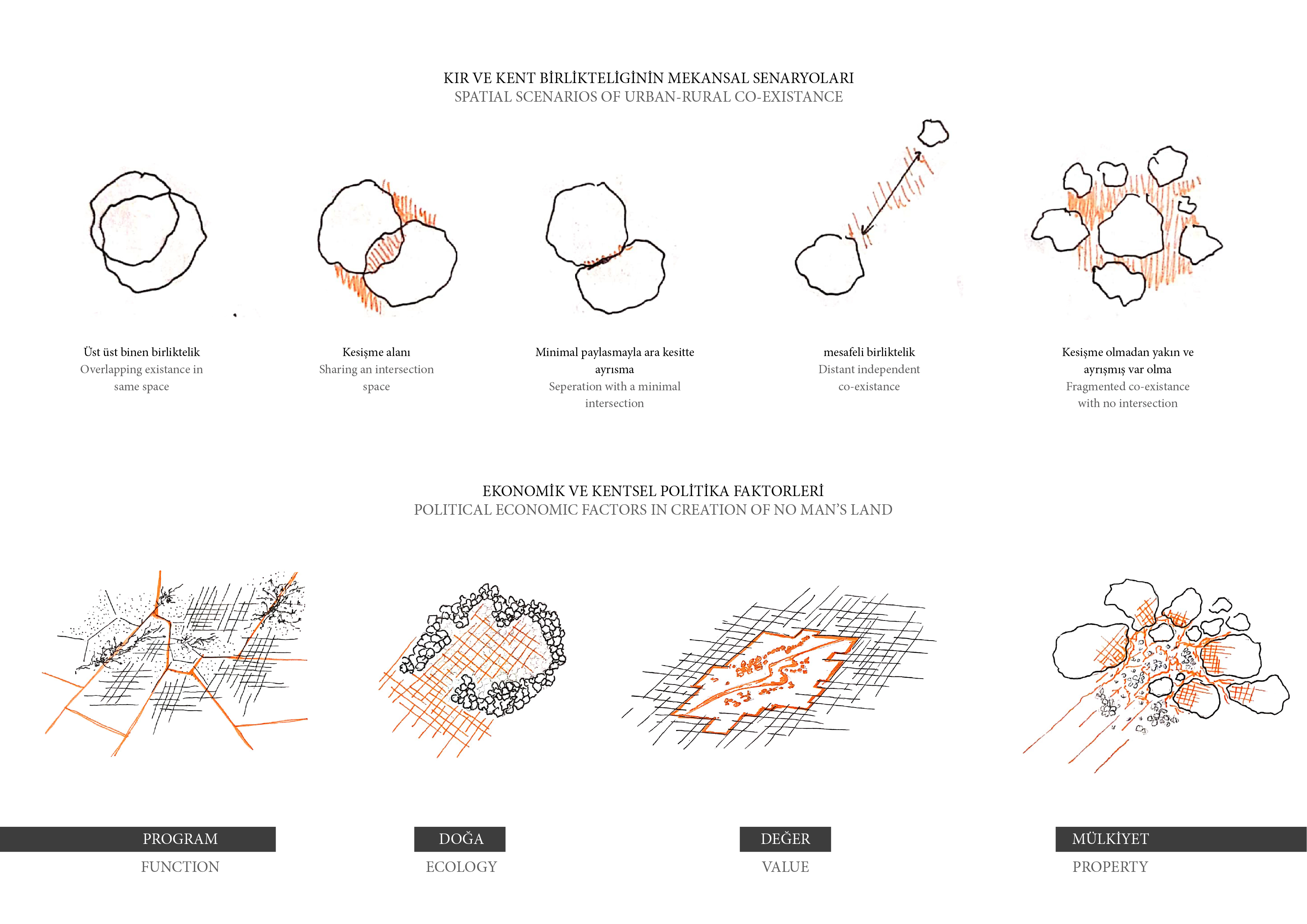 KIR VE KENT BİRLİKTELİGİNİN MEKANSAL SENARYOLARI
SPATIAL SCENARIOS OF URBAN-RURAL CO-EXISTANCE

Üst üst binen birliktelik
Overlapping existance in same space

Kesişme alanı
Sharing an intersection space

Minimal paylasmayla ara kesitte ayrısma
Seperation with a minimal intersection

mesafeli birliktelik
Distant independent co-existance

Kesişme olmadan yakın ve ayrışmış var olma
Fragmented co-existance with no intersection

EKONOMİK VE KENTSEL POLİTİKA FAKTORLERİ
POLITICAL ECONOMIC FACTORS IN CREATION OF NO MAN'S LAND

PROGRAM
FUNCTION

DOĞA
ECOLOGY

DEĞER
VALUE

MÜLKİYET
PROPERTY