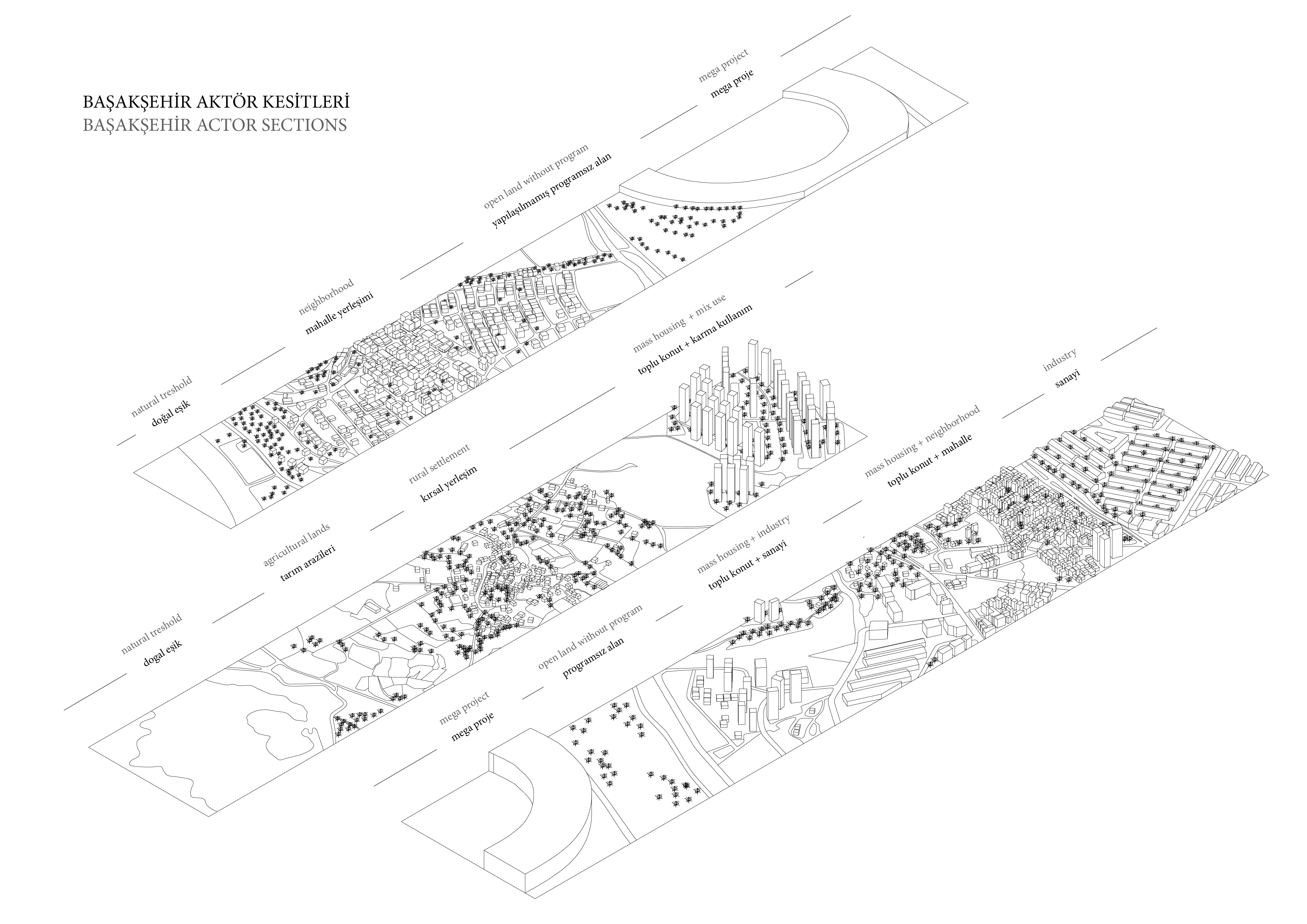 BAŞAKŞEHİR AKTÖR KESİTLERİ
BAŞAKŞEHİR ACTOR SECTIONS

natural treshold
doğal eşik

neighborhood
mahalle yerleşimi

open land without program
yapılaşılmamış programsız alan

mega project
mega proje

natural treshold
doğal eşik

agricultural lands
tarım arazileri

rural settlement
kırsal yerleşim

mass housing + mix use
toplu konut + karma kullanım

mega project
mega proje

open land without program
programsız alan

mass housing + industry
toplu konut + sanayi

mass housing + neighborhood
toplu konut + mahalle

industry
sanayi