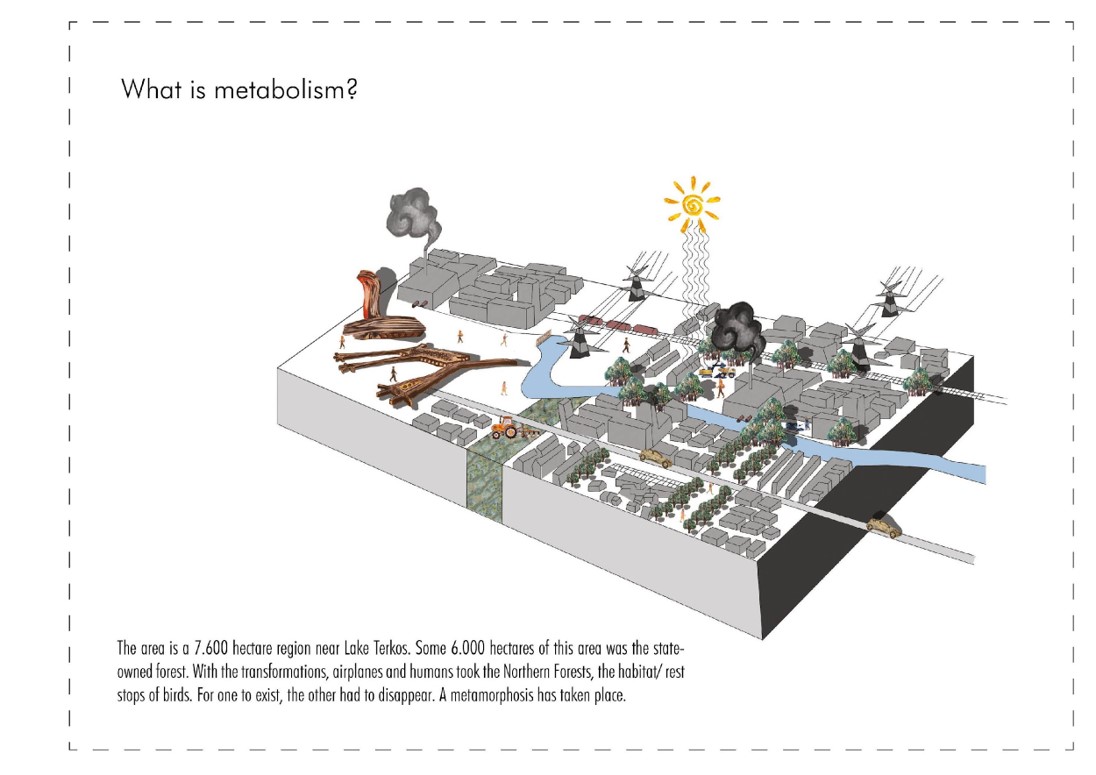 What is metabolism?

The area is a 7.600 hectare region near Lake Terkos. Some 6.000 hectares of this area was the state-owned forest. With the transformations, airplanes and humans took the Northern Forests, the habitat/ rest stops of birds. For one to exist, the other had to disappear. A metamorphosis has taken place.