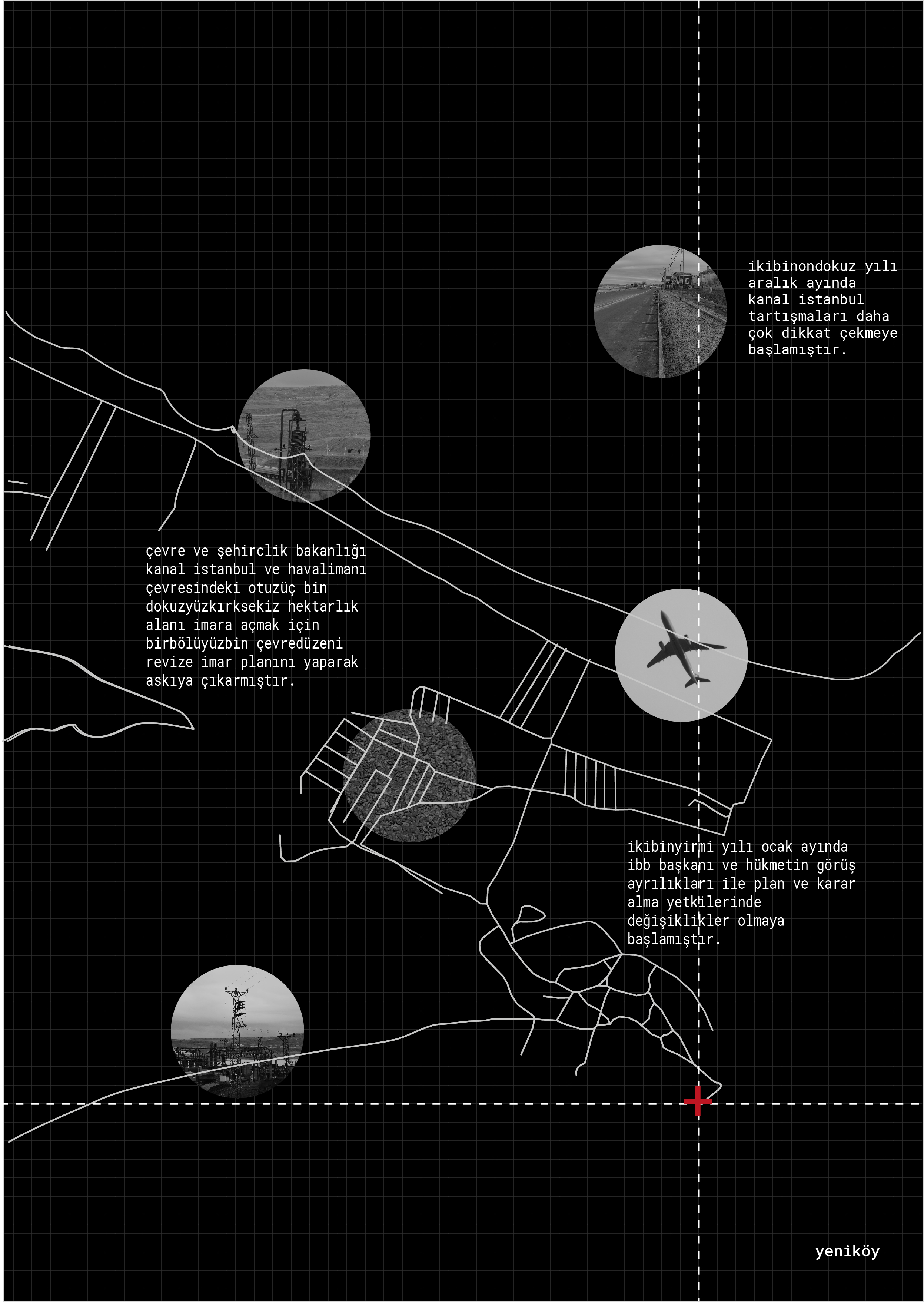 ikibinondokuz yılı aralık ayında kanal istanbul tartışmaları daha çok dikkat çekmeye başlamıştır.

çevre ve şehirclik bakanlığı kanal istanbul ve havalimanı çevresindeki otuzüç bin dokuzyüzkırksekiz hektarlık alanı imara açmak için birbölüyüzbin çevredüzeni revize imar planını yaparak askıya çıkarmıştır.

ikibinyirmi yılı ocak ayında ibb başkanı ve hükmetin görüş ayrılıkları ile plan ve karar alma yetkilerinde değişiklikler olmaya başlamıştır.

yeniköy