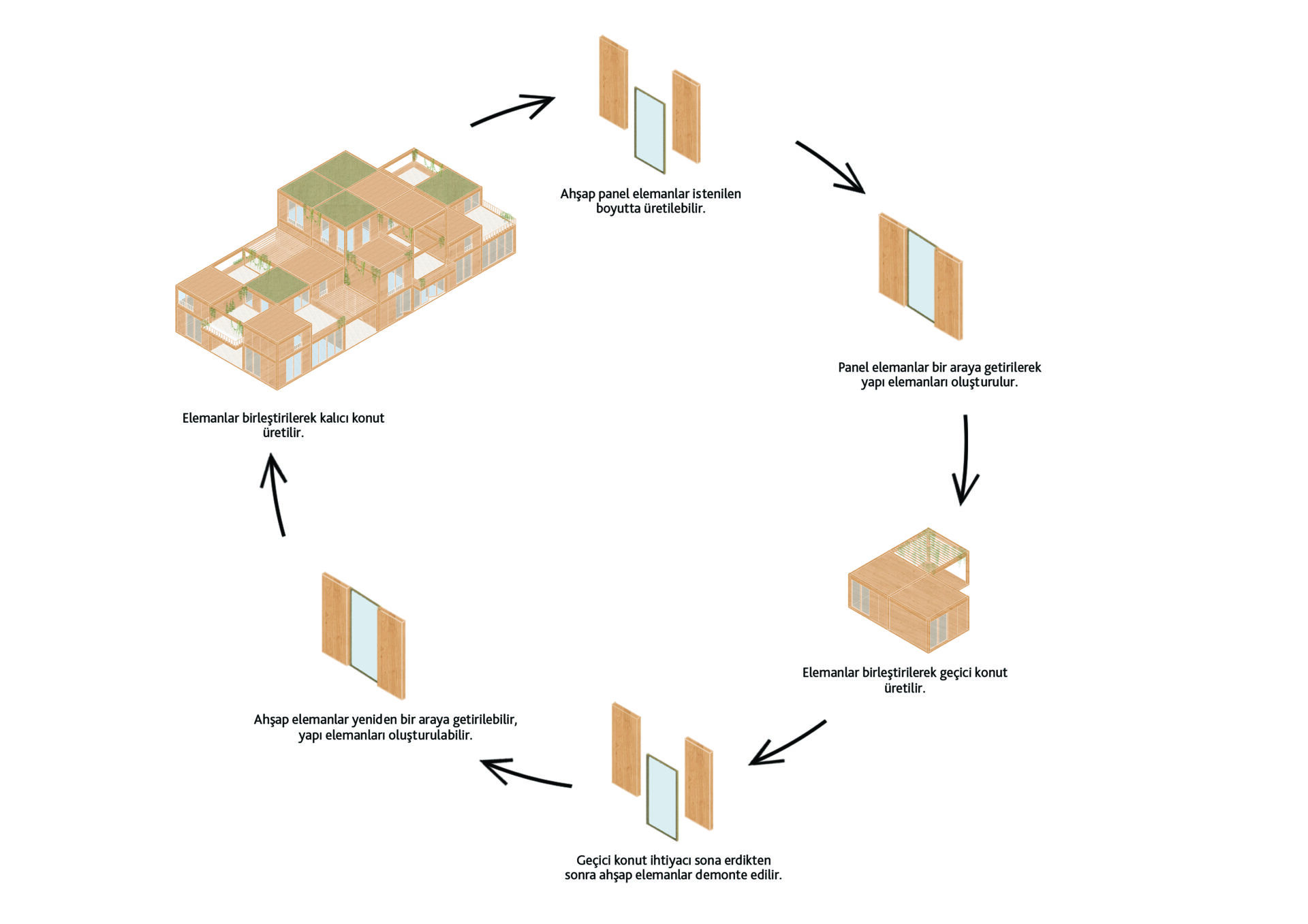 Ahşap panel elemanlar istenilen boyutta üretilebilir.

Panel elemanlar bir araya getirilerek yapı elemanları oluşturulur.

Elemanlar birleştirilerek geçici konut üretilir.

Geçici konut ihtiyacı sona erdikten sonra ahşap elemanlar demonte edilir.

Ahşap elemanlar yeniden bir araya getirilebilir, yapı elemanları oluşturulabilir.

Elemanlar birleştirilerek kalıcı konut üretilir.