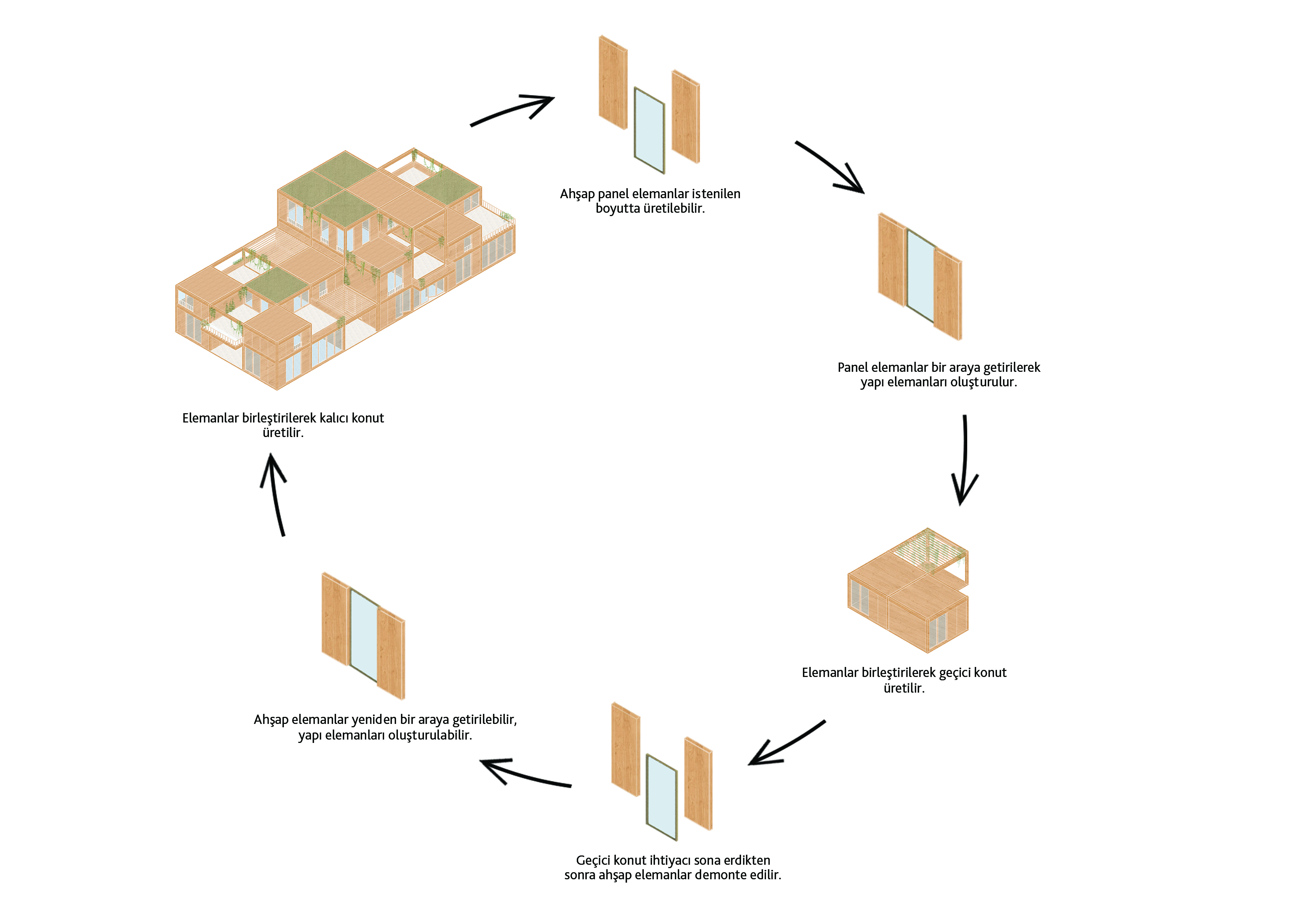 Ahşap panel elemanlar istenilen boyutta üretilebilir.

Panel elemanlar bir araya getirilerek yapı elemanları oluşturulur.

Elemanlar birleştirilerek geçici konut üretilir.

Geçici konut ihtiyacı sona erdikten sonra ahşap elemanlar demonte edilir.

Ahşap elemanlar yeniden bir araya getirilebilir, yapı elemanları oluşturulabilir.

Elemanlar birleştirilerek kalıcı konut üretilir.