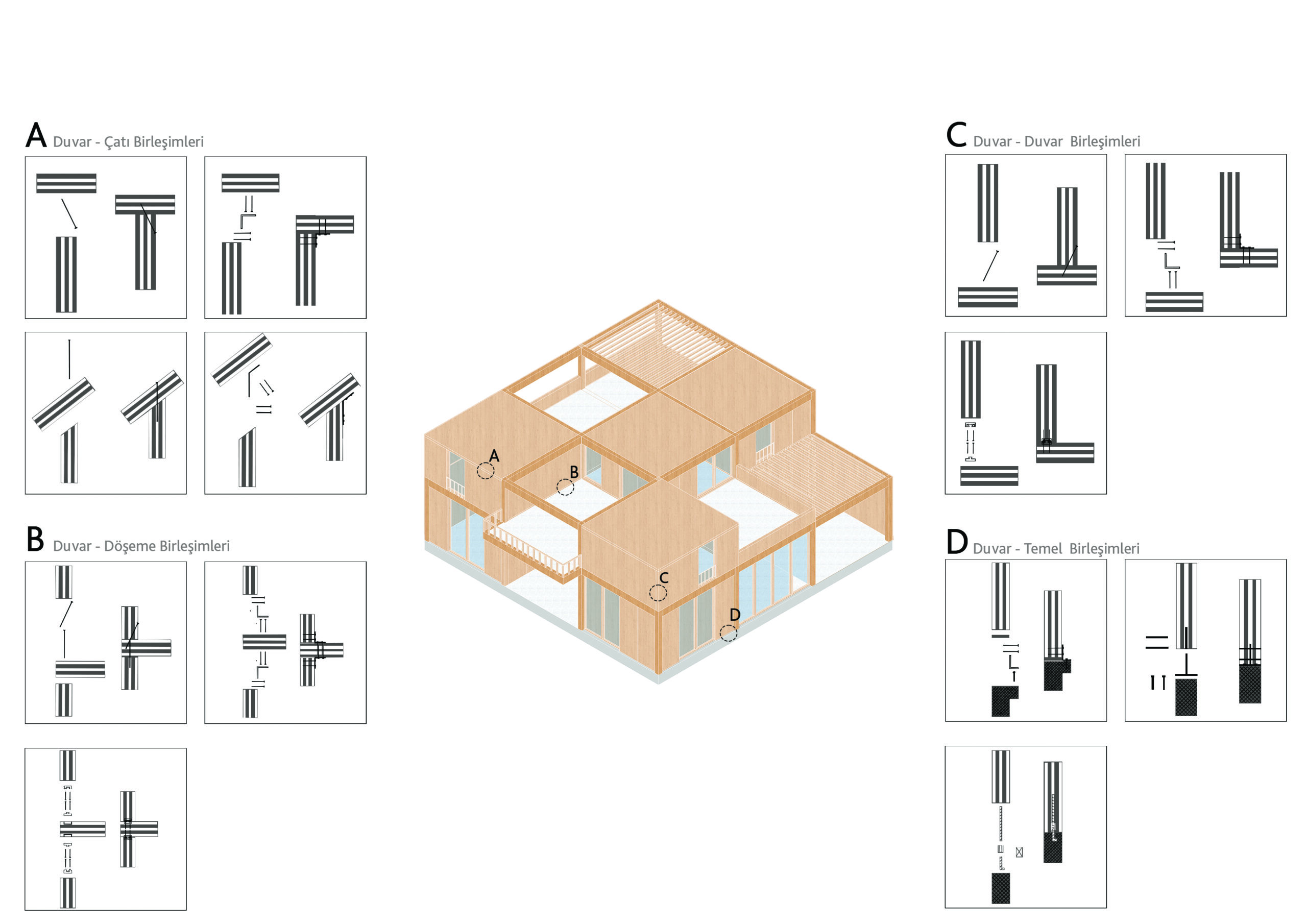 A Duvar - Çatı Birleşimleri

B Duvar - Döşeme Birleşimleri

A

B

C

D

C Duvar - Duvar Birleşimleri

D Duvar - Temel Birleşimleri