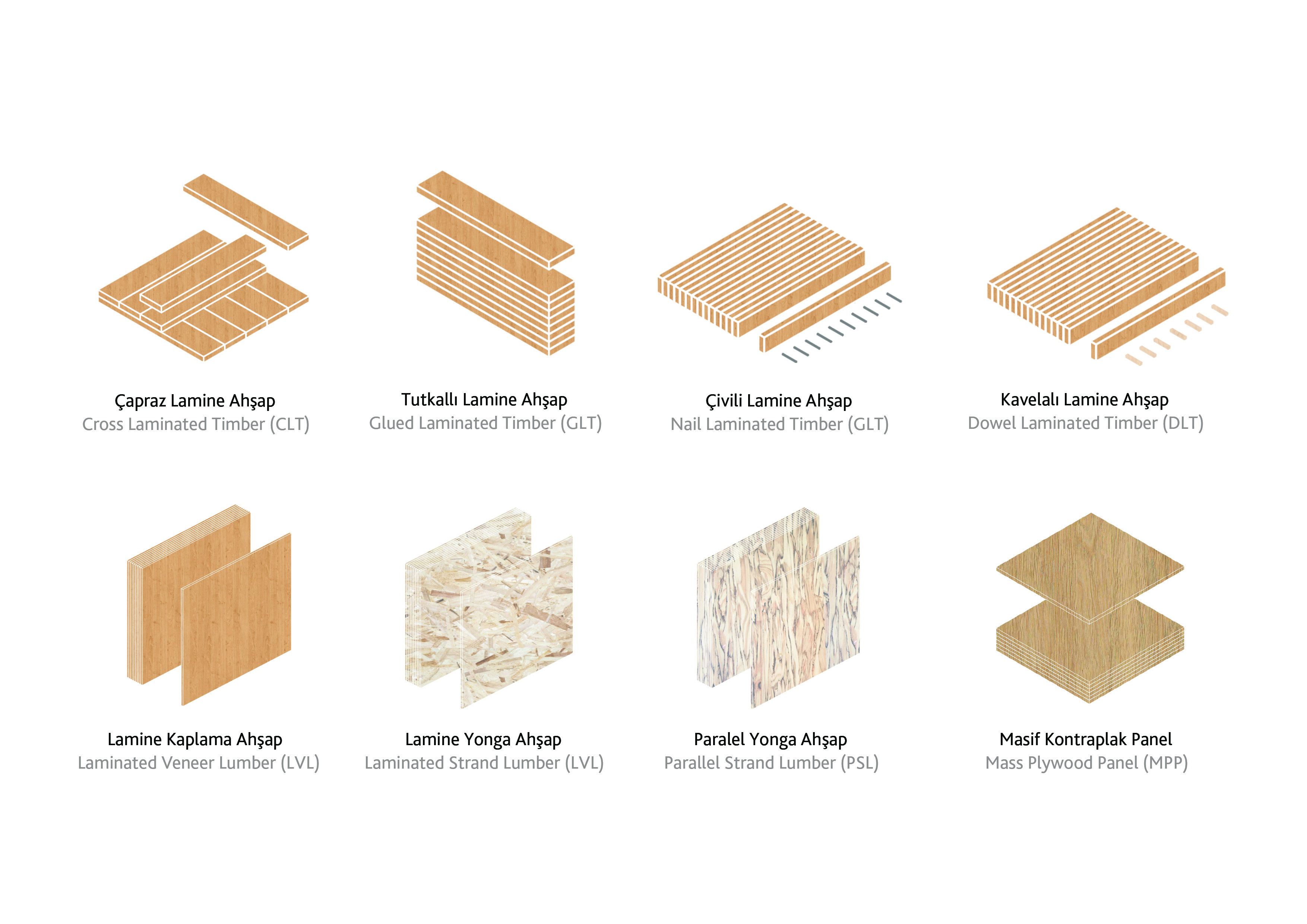 Çapraz Lamine Ahşap
Cross Laminated Timber (CLT)

Tutkallı Lamine Ahşap
Glued Laminated Timber (GLT)

Çivili Lamine Ahşap
Nail Laminated Timber (GLT)

Kavelalı Lamine Ahşap
Dowel Laminated Timber (DLT)

Lamine Kaplama Ahşap
Laminated Veneer Lumber (LVL)

Lamine Yonga Ahşap
Laminated Strand Lumber (LVL)

Paralel Yonga Ahşap
Parallel Strand Lumber (PSL)

Masif Kontraplak Panel
Mass Plywood Panel (MPP)