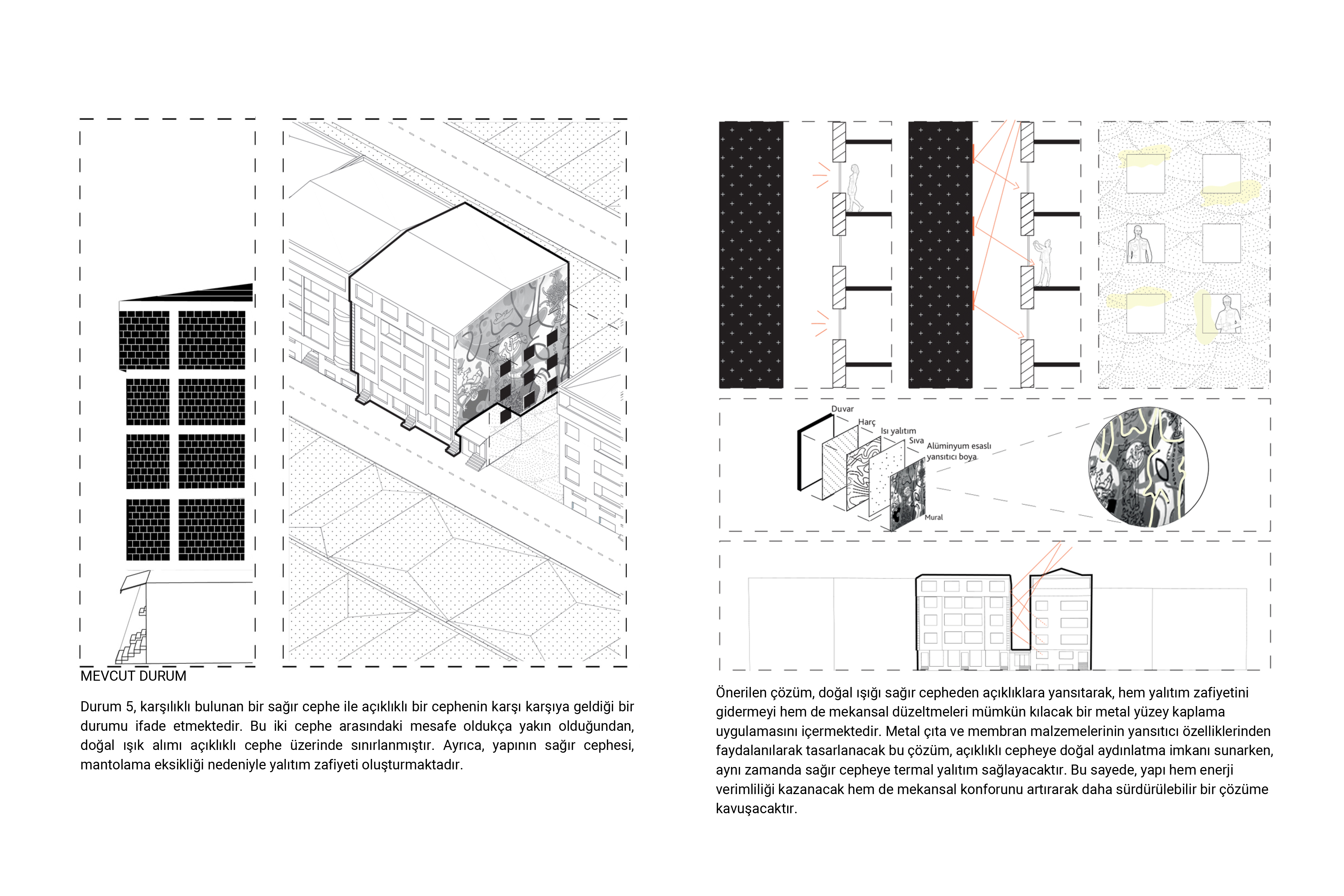 MEVCUT DURUM

Durum 5, karşılıklı bulunan bir sağır cephe ile açıklıklı bir cephenin karşı karşıya geldiği bir durumu ifade etmektedir. Bu iki cephe arasındaki mesafe oldukça yakın olduğundan, doğal ışık alımı açıklıklı cephe üzerinde sınırlanmıştır. Ayrıca, yapının sağır cephesi, mantolama eksikliği nedeniyle yalıtım zafiyeti oluşturmaktadır.

Duvar
Harç
Isı yalıtım
Sıva
Alüminyum esaslı yansıtıcı boya
Mural

Önerilen çözüm, doğal ışığı sağır cepheden açıklıklara yansıtarak, hem yalıtım zafiyetini gidermeyi hem de mekansal düzeltmeleri mümkün kılacak bir metal yüzey kaplama uygulamasını içermektedir. Metal çıta ve membran malzemelerinin yansıtıcı özelliklerinden faydalanılarak tasarlanacak bu çözüm, açıklıklı cepheye doğal aydınlatma imkanı sunarken, aynı zamanda sağır cepheye termal yalıtım sağlayacaktır. Bu sayede, yapı hem enerji verimliliği kazanacak hem de mekansal konforunu artırarak daha sürdürülebilir bir çözüme kavuşacaktır.