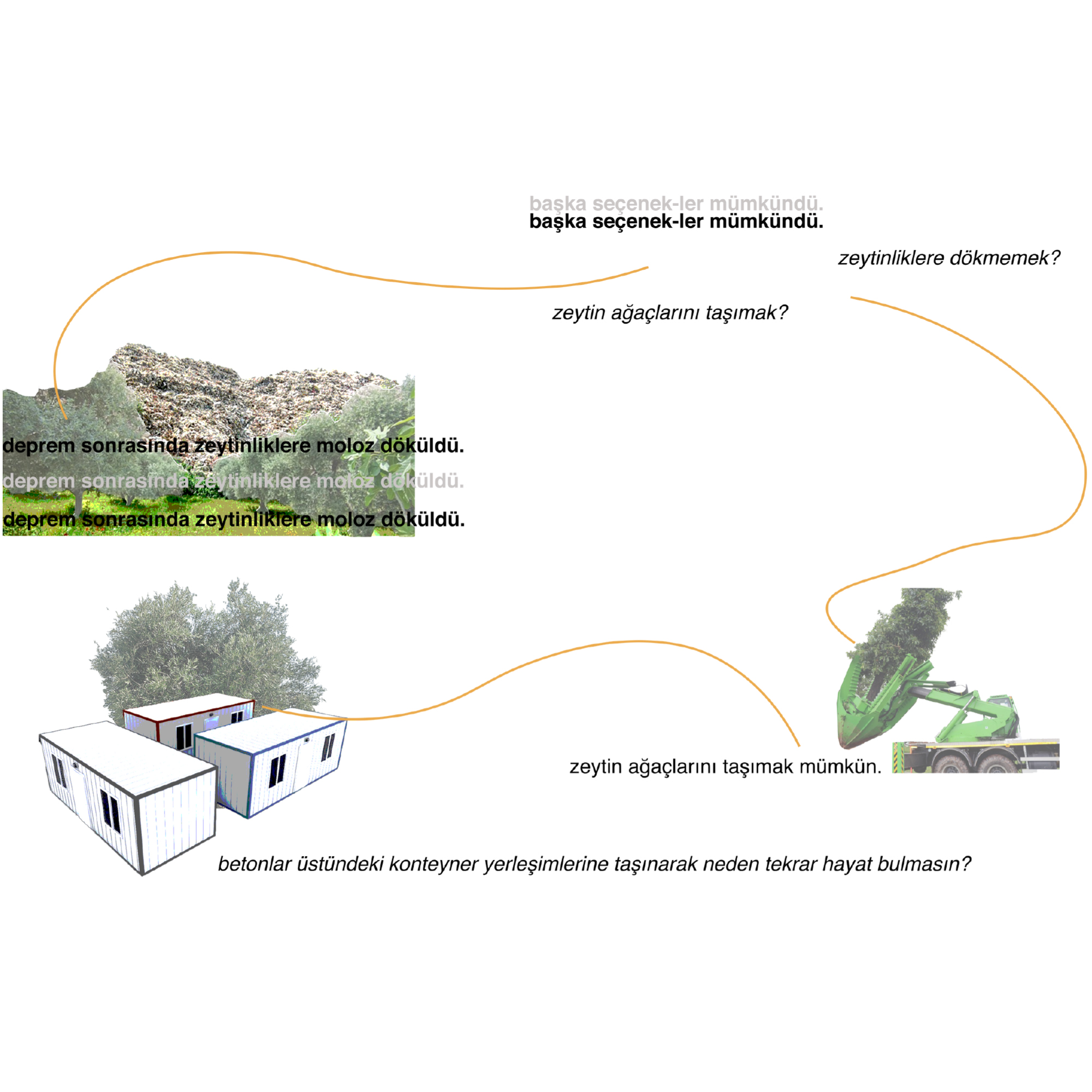 başka seçenek-ler mümkündü.
başka seçenek-ler mümkündü.

zeytinliklere dökmemek?

zeytin ağaçlarını taşımak?

deprem sonrasında zeytinliklere moloz döküldü.
deprem sonrasında zeytinliklere moloz döküldü.
deprem sonrasında zeytinliklere moloz döküldü.

zeytin ağaçlarını taşımak mümkün.

betonlar üstündeki konteyner yerleşimlerine taşınarak neden tekrar hayat bulmasın?