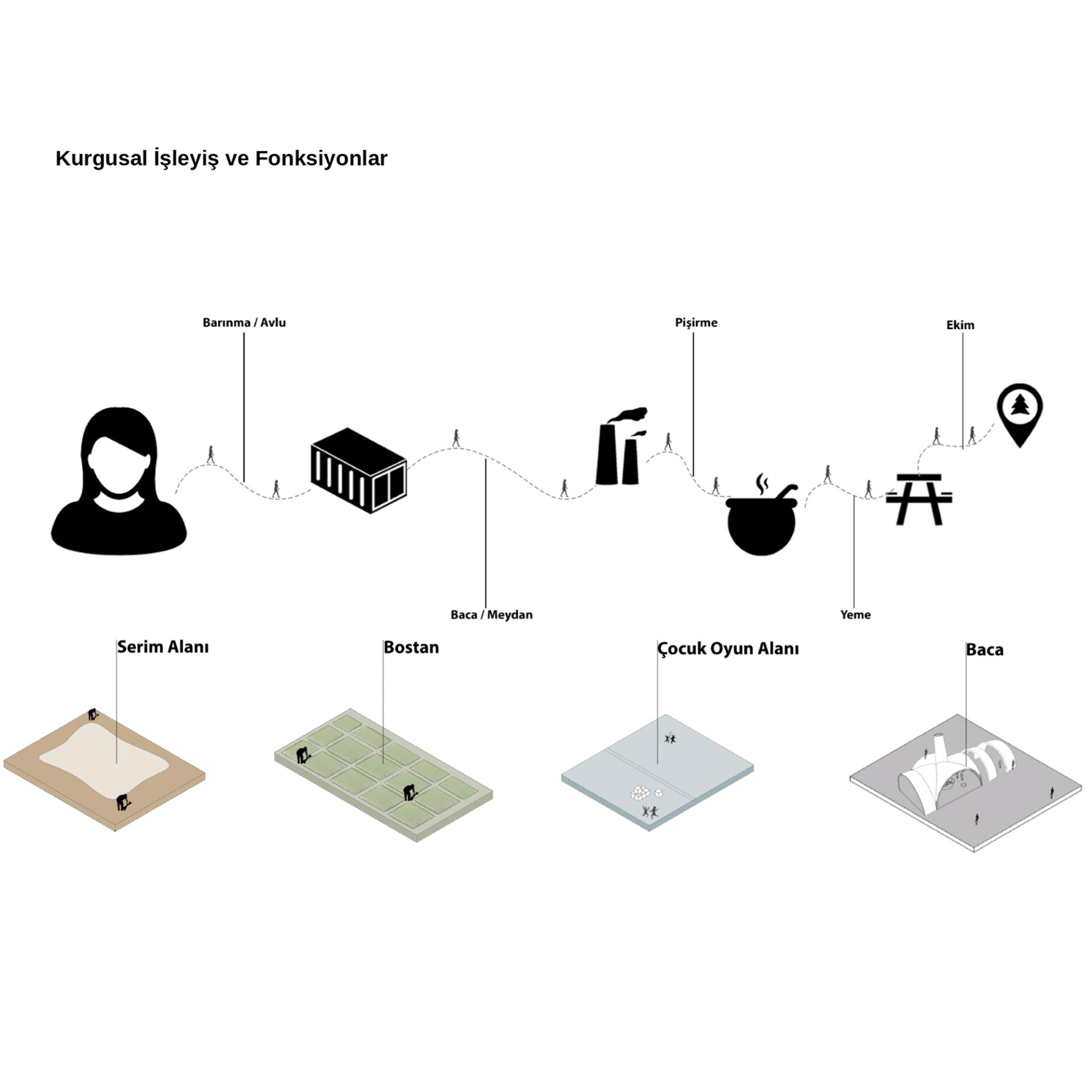 Kurgusal İşleyiş ve Fonksiyonlar

Barınma / Avlu

Pişirme

Ekim

Baca / Meydan

Yeme

Serim Alanı

Bostan

Çocuk Oyun Alanı

Baca