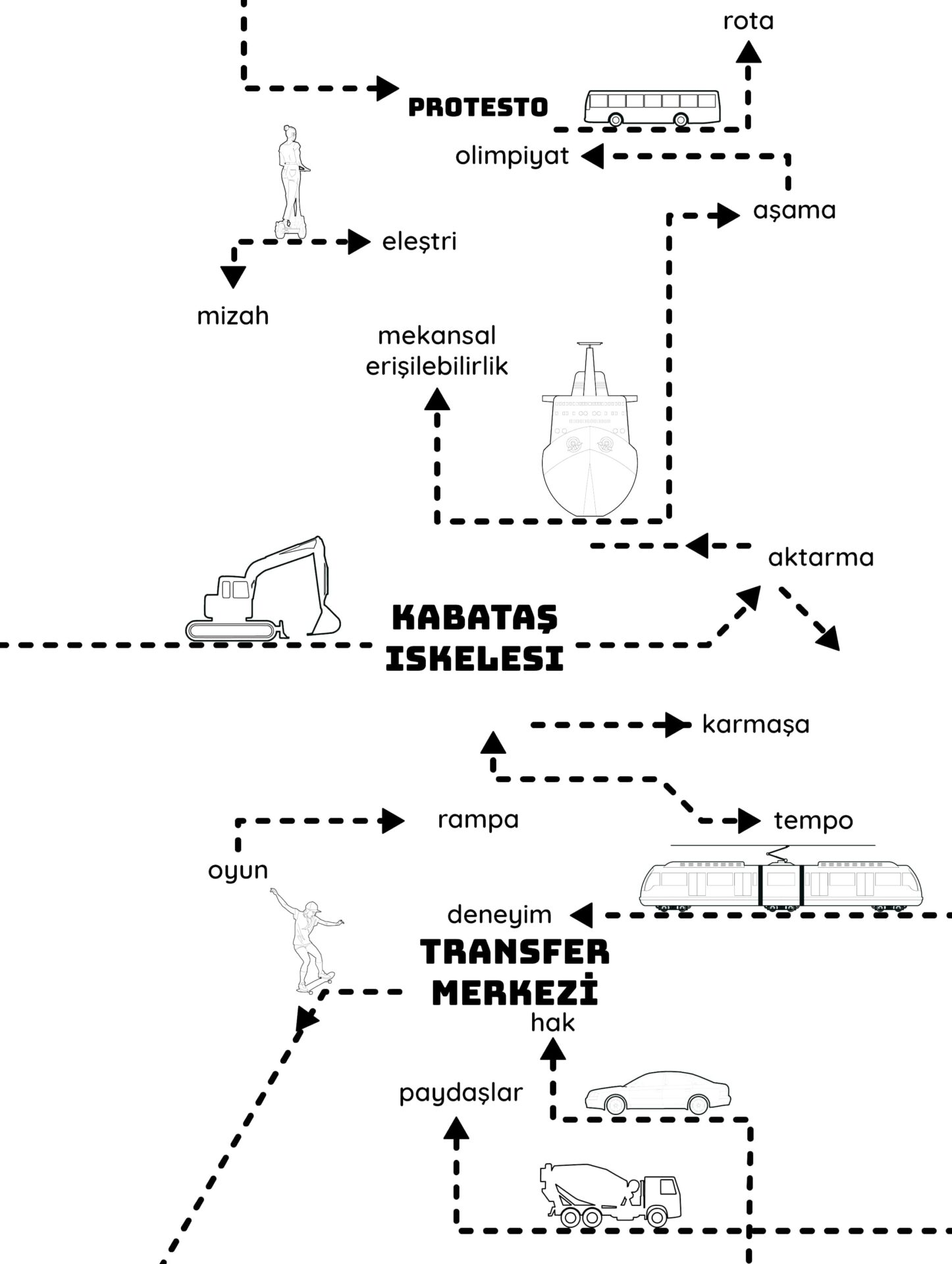 rota

PROTESTO

olimpiyat

aşama

eleştri

mizah

mekansal erişilebilirlik

aktarma

KABATAŞ ISKELESI

karmaşa

rampa

tempo

oyun

deneyim

TRANSFER MERKEZİ

hak

paydaşlar